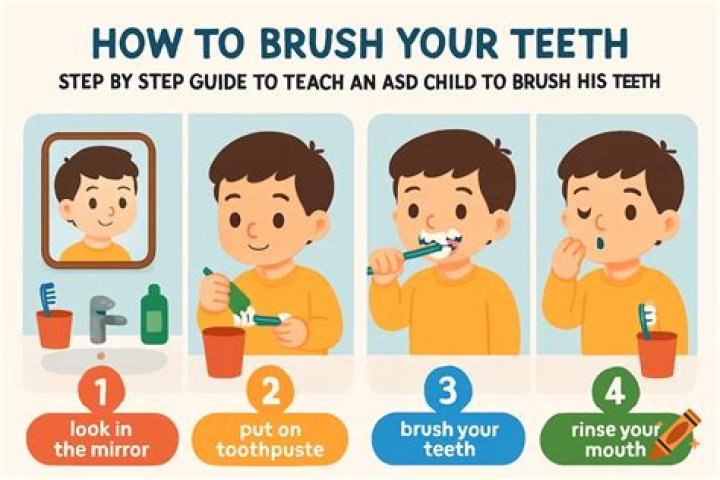 HOW TO BRUSH YOUR TEETH

STEP BY STEP GUIDE TO TEACH AN ASD CHILD TO BRUSH HIS TEETH

1
look in the mirror

2
put on toothpuste

3
brush your teeth

4
rinse your mouth