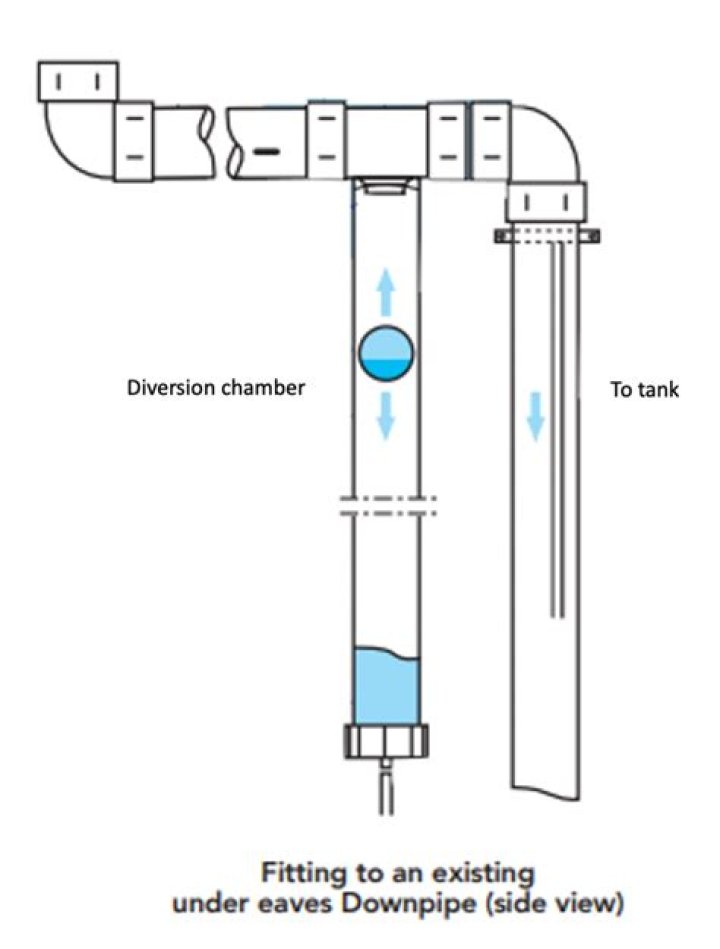 Diversion chamber

To tank

Fitting to an existing under eaves Downpipe (side view)