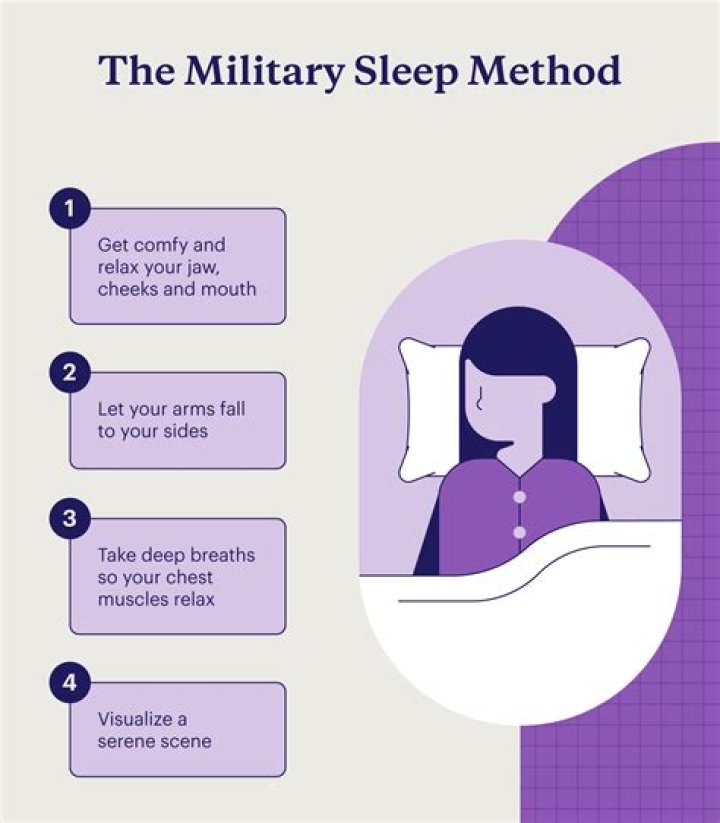 The Military Sleep Method

1

Get comfy and relax your jaw, cheeks and mouth

2

Let your arms fall to your sides

3

Take deep breaths so your chest muscles relax

4

Visualize a serene scene