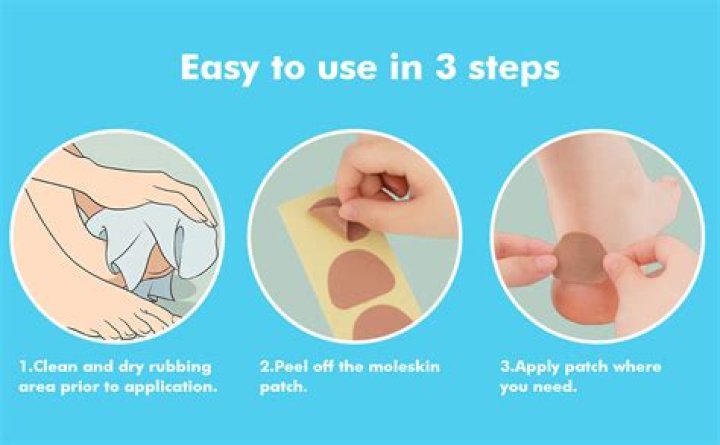 Easy to use in 3 steps

1.Clean and dry rubbing area prior to application.

2.Peel off the moleskin patch.

3.Apply patch where you need.