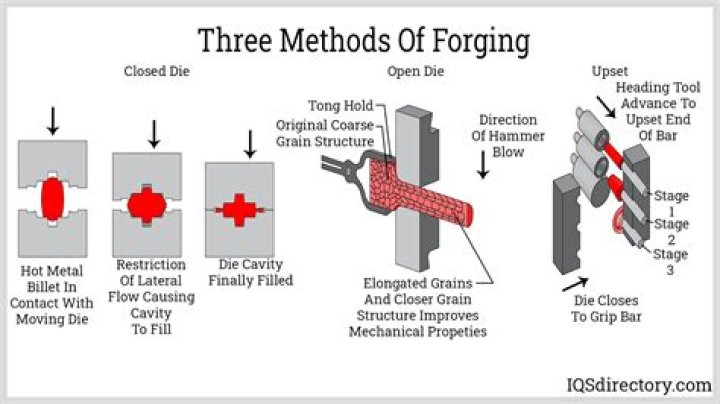 Three Methods Of Forging

Closed Die

Hot Metal Billet In Contact With Moving Die

Restriction Of Lateral Flow Causing Cavity To Fill

Die Cavity Finally Filled

Open Die

Tong Hold

Original Coarse Grain Structure

Direction Of Hammer Blow

Elongated Grains And Closer Grain Structure Improves Mechanical Propeties

Upset

Heading Tool Advance To Upset End Of Bar

Stage 1

Stage 2

Stage 3

Die Closes To Grip Bar

IQSdirectory.com