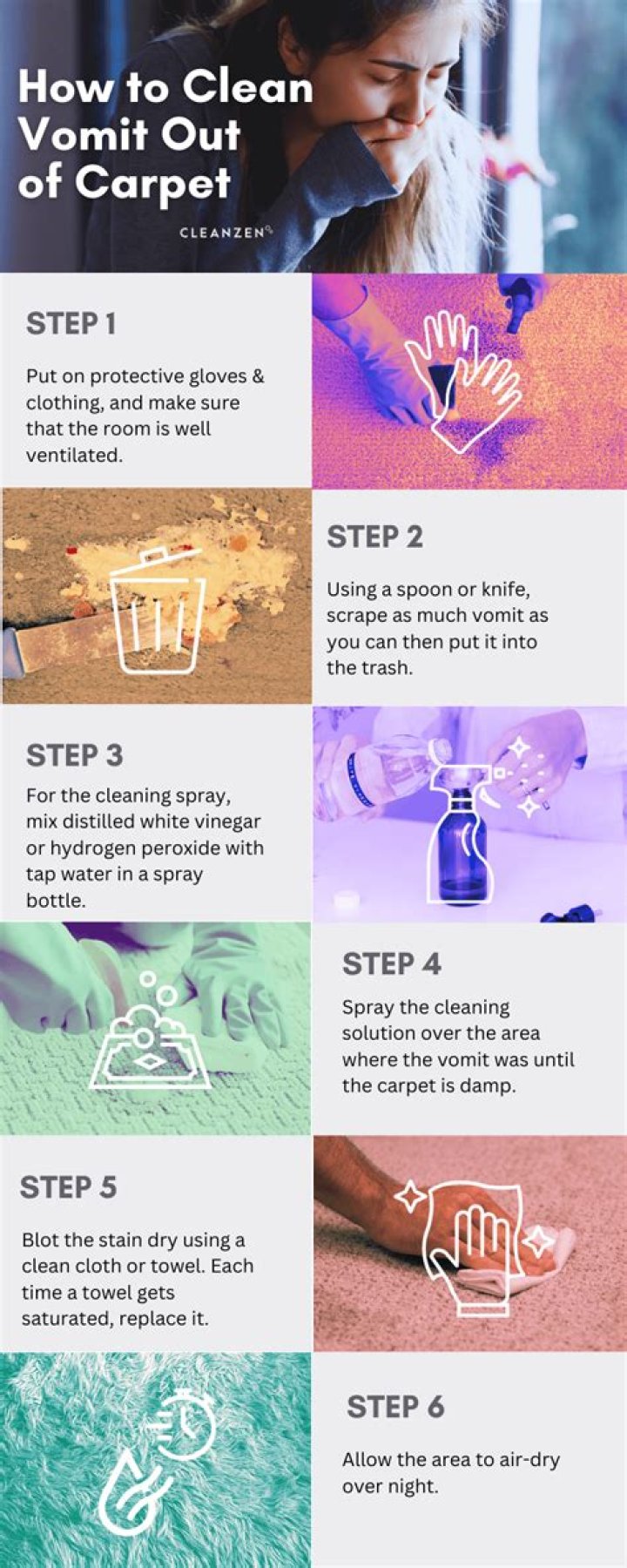 How to Clean Vomit Out of Carpet

CLEANZEN

STEP 1

Put on protective gloves & clothing, and make sure that the room is well ventilated.

STEP 2

Using a spoon or knife, scrape as much vomit as you can then put it into the trash.

STEP 3

For the cleaning spray, mix distilled white vinegar or hydrogen peroxide with tap water in a spray bottle.

STEP 4

Spray the cleaning solution over the area where the vomit was until the carpet is damp.

STEP 5

Blot the stain dry using a clean cloth or towel. Each time a towel gets saturated, replace it.

STEP 6

Allow the area to air-dry over night.