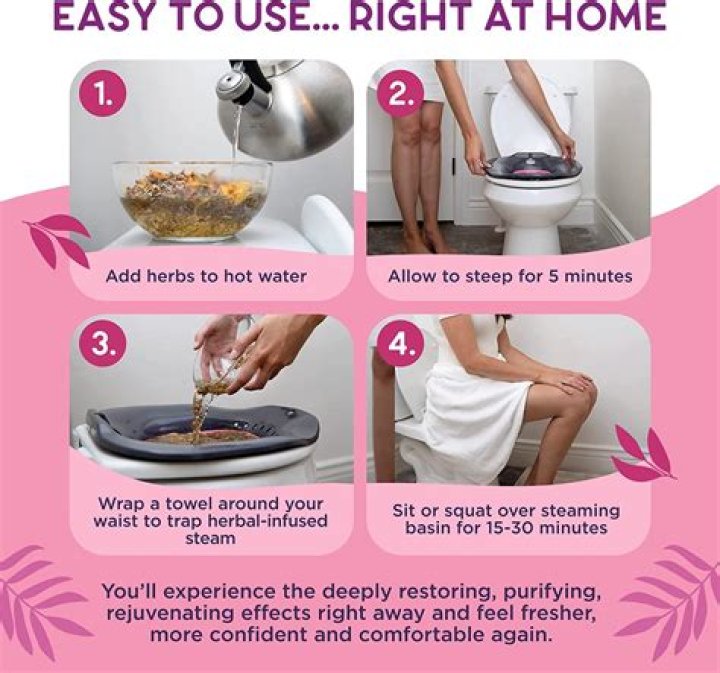 EASY TO USE... RIGHT AT HOME

1.

Add herbs to hot water

2.

Allow to steep for 5 minutes

3.

Wrap a towel around your waist to trap herbal-infused steam

4.

Sit or squat over steaming basin for 15-30 minutes

You'll experience the deeply restoring, purifying, rejuvenating effects right away and feel fresher, more confident and comfortable again.