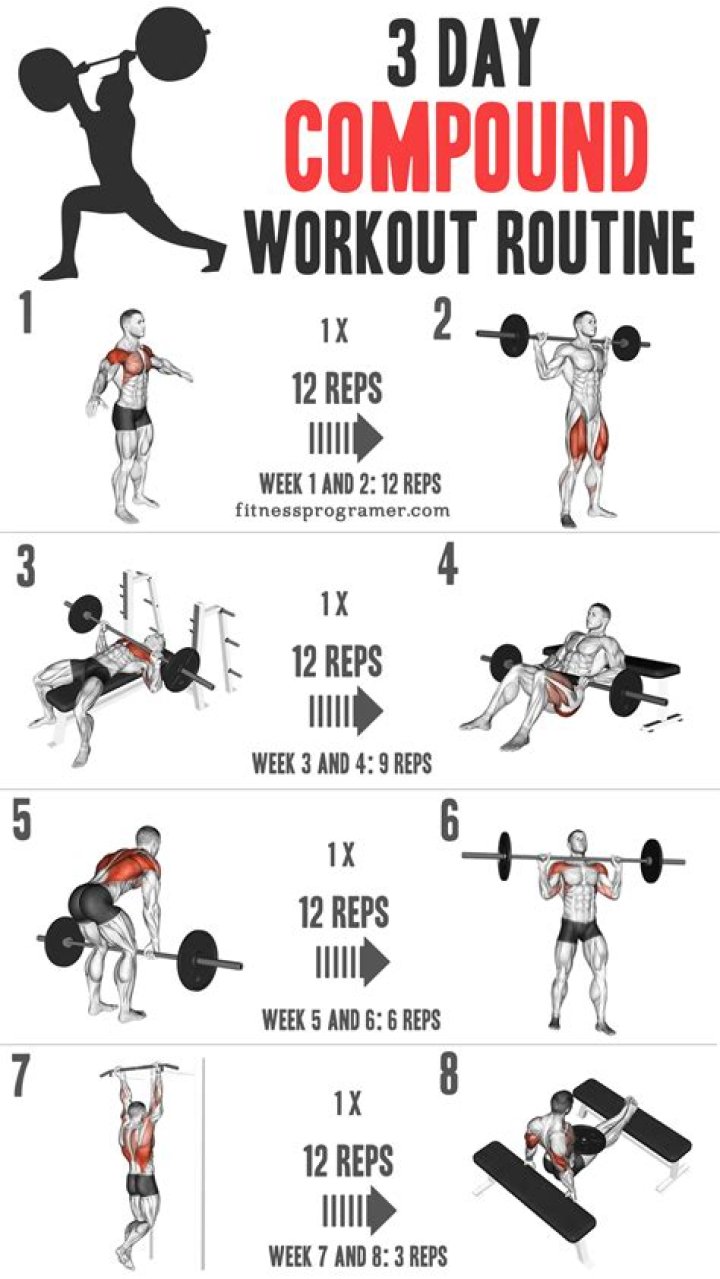 3 DAY
COMPOUND
WORKOUT ROUTINE

1

1 X

12 REPS

WEEK 1 AND 2: 12 REPS

fitnessprogramer.com

2

3

1 X

12 REPS

WEEK 3 AND 4: 9 REPS

4

5

1 X

12 REPS

WEEK 5 AND 6: 6 REPS

6

7

1 X

12 REPS

WEEK 7 AND 8: 3 REPS

8