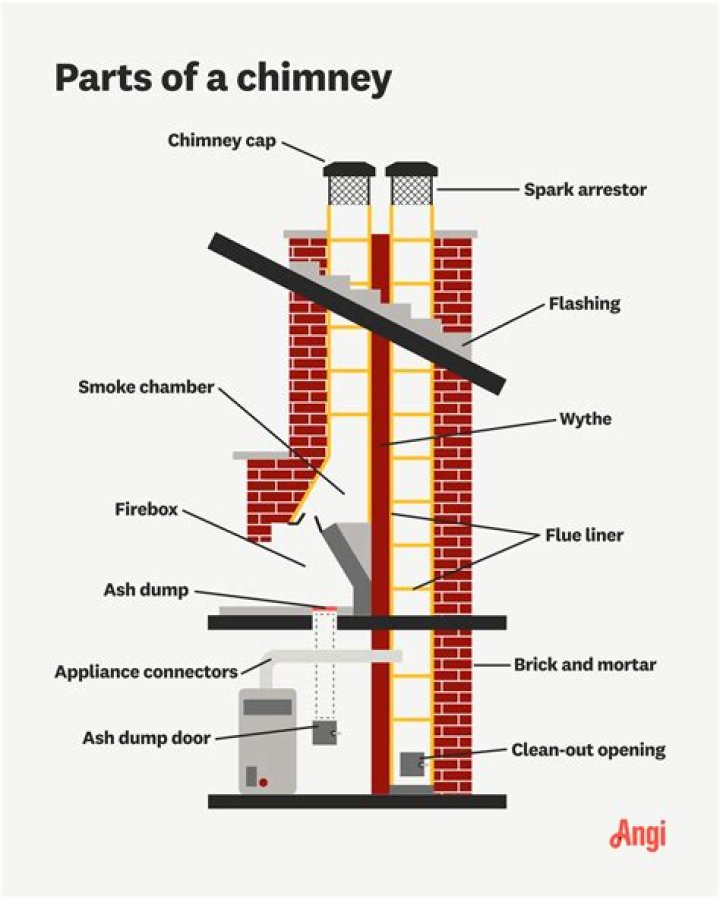 Parts of a chimney

Chimney cap

Spark arrestor

Flashing

Smoke chamber

Wythe

Firebox

Flue liner

Ash dump

Appliance connectors

Brick and mortar

Ash dump door

Clean-out opening

Angi