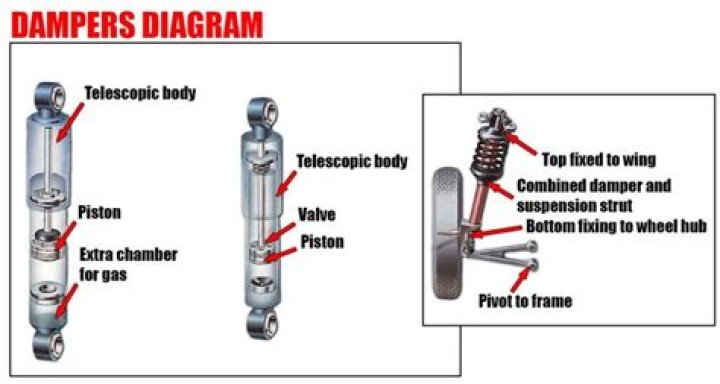 DAMPERS DIAGRAM

Telescopic body

Piston

Extra chamber for gas

Telescopic body

Valve

Piston

Top fixed to wing

Combined damper and suspension strut

Bottom fixing to wheel hub

Pivot to frame