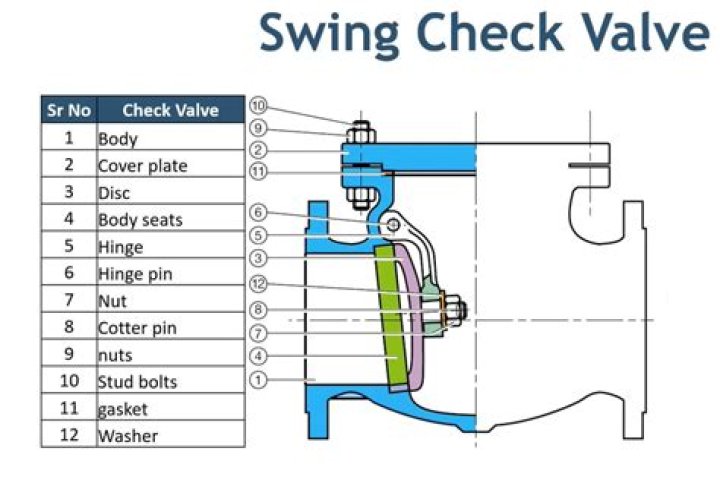 Swing Check Valve

| Sr No | Check Valve |
|---|---|
| 1 | Body |
| 2 | Cover plate |
| 3 | Disc |
| 4 | Body seats |
| 5 | Hinge |
| 6 | Hinge pin |
| 7 | Nut |
| 8 | Cotter pin |
| 9 | nuts |
| 10 | Stud bolts |
| 11 | gasket |
| 12 | Washer |

10
9
2
11
6
5
3
12
8
7
4
1