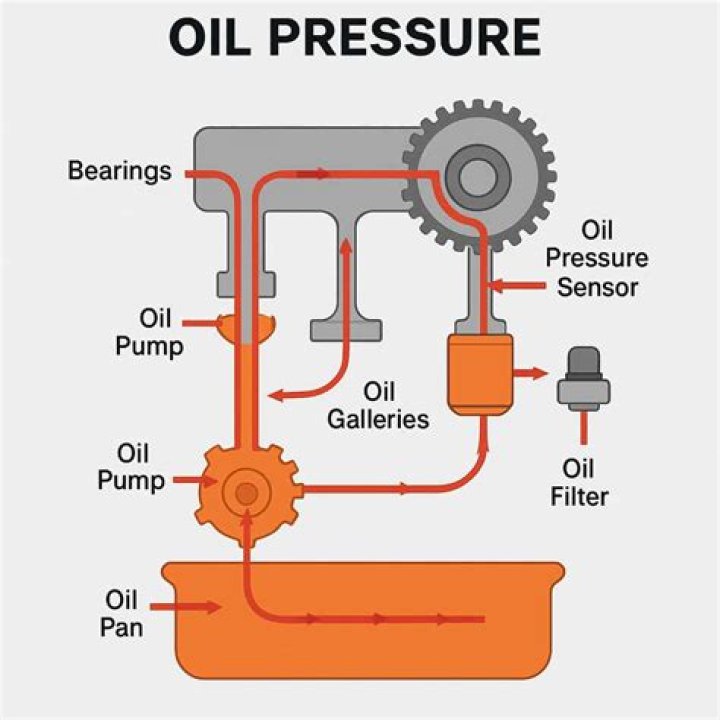 OIL PRESSURE

Bearings

Oil Pressure Sensor

Oil Pump

Oil Galleries

Oil Pump

Oil Filter

Oil Pan